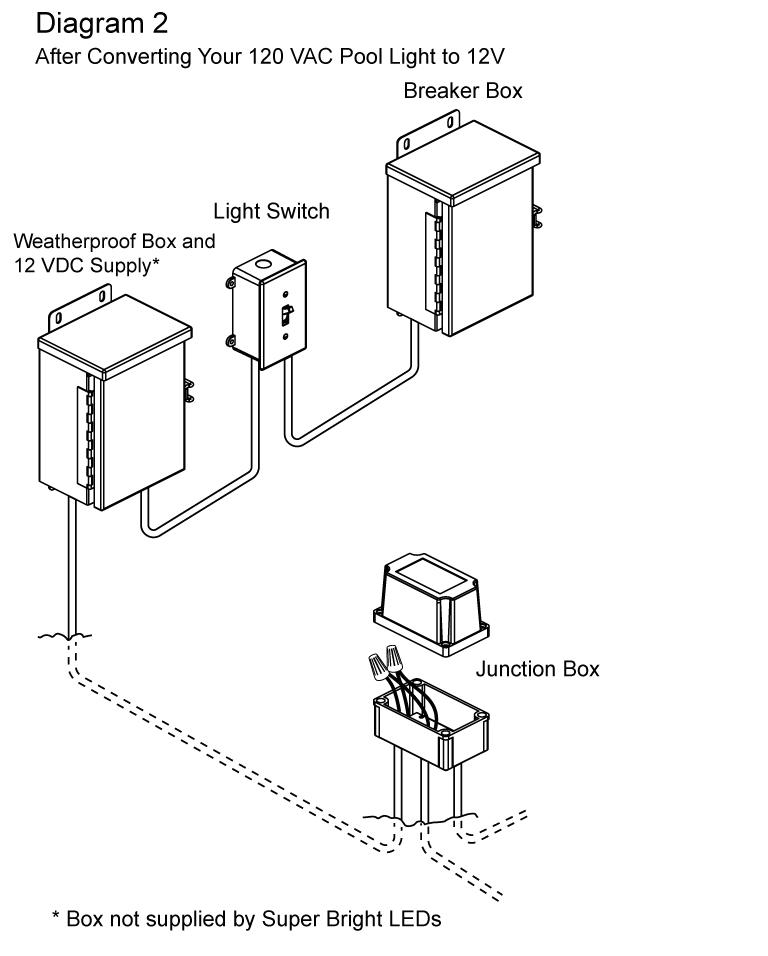 Diagram 2
After Converting Your 120 VAC Pool Light to 12V

Breaker Box

Light Switch

Weatherproof Box and 12 VDC Supply*

Junction Box

* Box not supplied by Super Bright LEDs