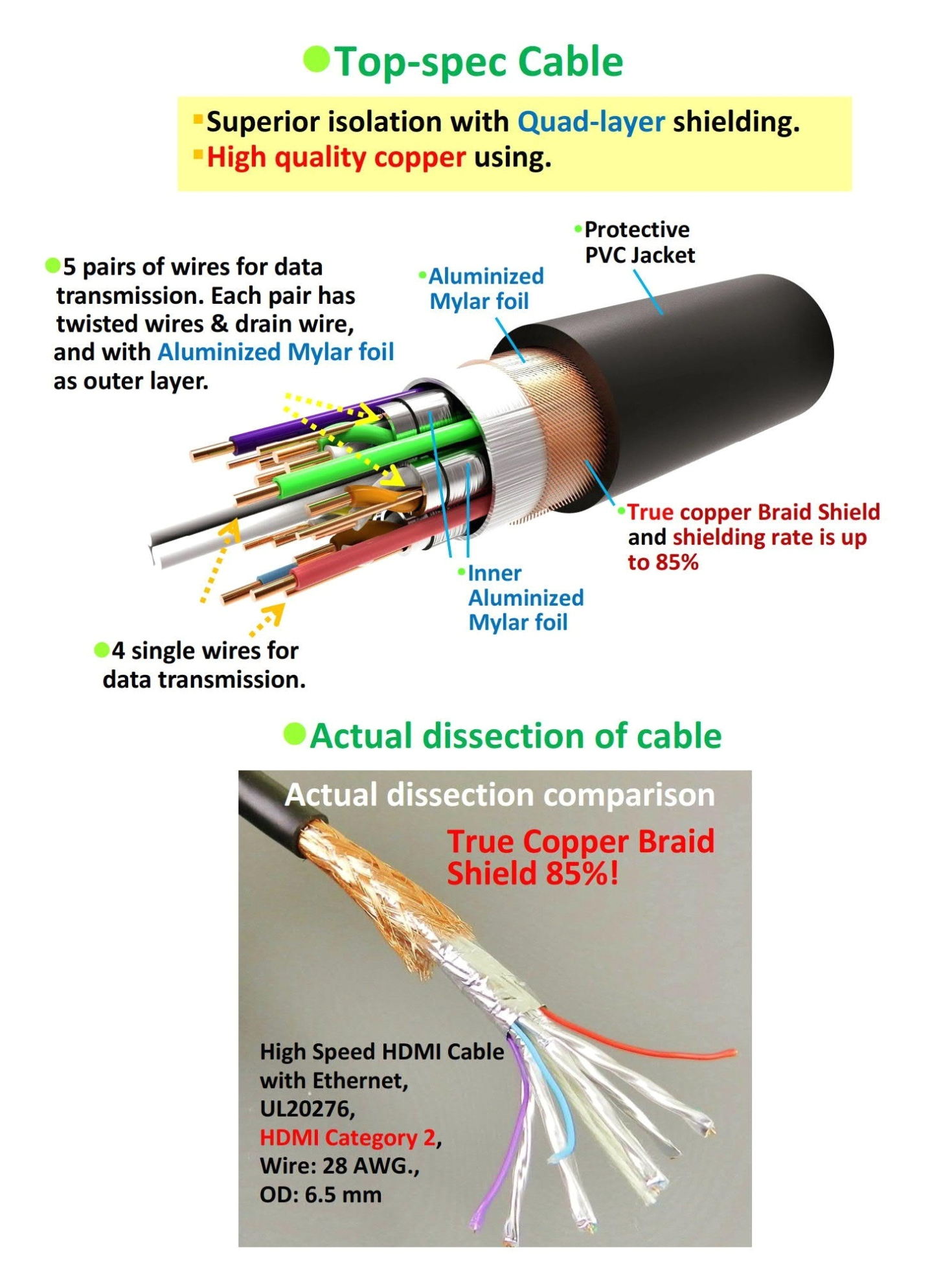 Top-spec Cable

Superior isolation with Quad-layer shielding.
High quality copper using.

5 pairs of wires for data transmission. Each pair has twisted wires & drain wire, and with Aluminized Mylar foil as outer layer.

Aluminized Mylar foil

Protective PVC Jacket

True copper Braid Shield and shielding rate is up to 85%

Inner Aluminized Mylar foil

4 single wires for data transmission.

Actual dissection of cable

Actual dissection comparison

True Copper Braid Shield 85%!

High Speed HDMI Cable with Ethernet, UL20276, HDMI Category 2, Wire: 28 AWG., OD: 6.5 mm