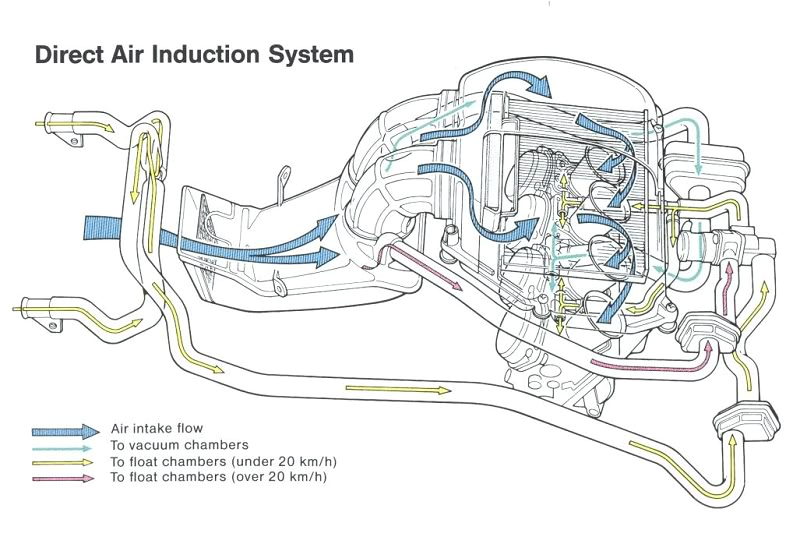 Direct Air Induction System

Air intake flow
To vacuum chambers
To float chambers (under 20 km/h)
To float chambers (over 20 km/h)