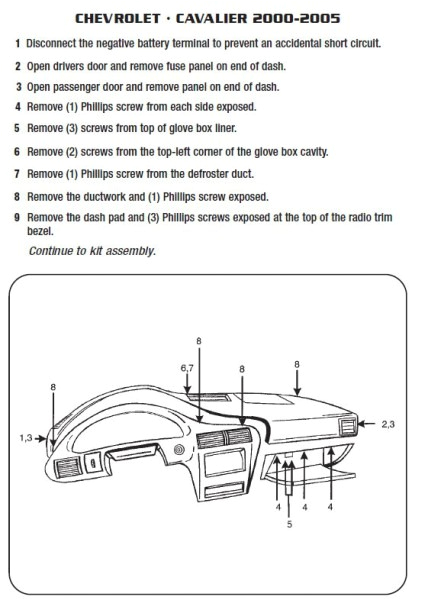 CHEVROLET · CAVALIER 2000-2005

1 Disconnect the negative battery terminal to prevent an accidental short circuit.

2 Open drivers door and remove fuse panel on end of dash.

3 Open passenger door and remove panel on end of dash.

4 Remove (1) Phillips screw from each side exposed.

5 Remove (3) screws from top of glove box liner.

6 Remove (2) screws from the top-left corner of the glove box cavity.

7 Remove (1) Phillips screw from the defroster duct.

8 Remove the ductwork and (1) Phillips screw exposed.

9 Remove the dash pad and (3) Phillips screws exposed at the top of the radio trim bezel.

Continue to kit assembly.

8
6,7
8
8
8
1,3
2,3
4
4
4
5