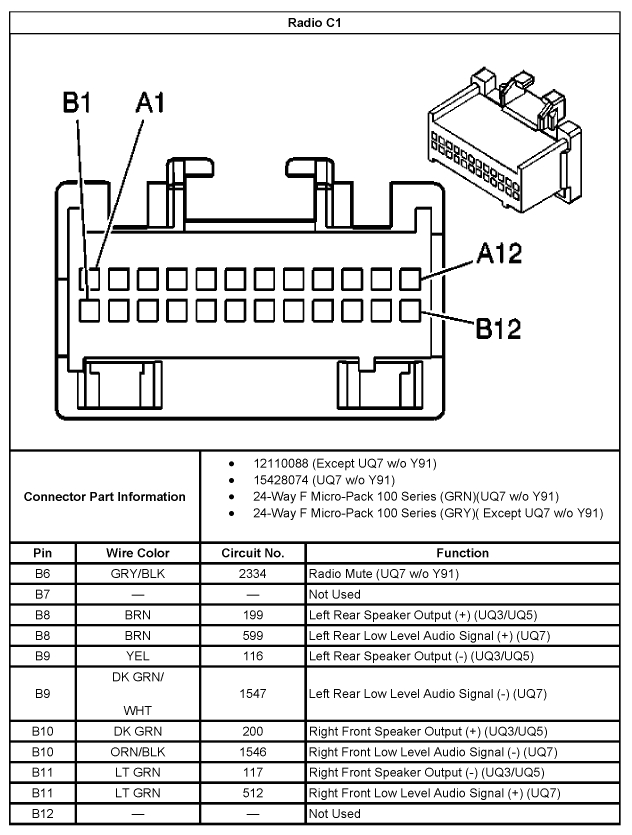 Radio C1

B1 A1

A12

B12

Connector Part Information

- 12110088 (Except UQ7 w/o Y91)
- 15428074 (UQ7 w/o Y91)
- 24-Way F Micro-Pack 100 Series (GRN)(UQ7 w/o Y91)
- 24-Way F Micro-Pack 100 Series (GRY)( Except UQ7 w/o Y91)

| Pin | Wire Color | Circuit No. | Function |
|---|---|---|---|
| B6 | GRY/BLK | 2334 | Radio Mute (UQ7 w/o Y91) |
| B7 | — | — | Not Used |
| B8 | BRN | 199 | Left Rear Speaker Output (+) (UQ3/UQ5) |
| B8 | BRN | 599 | Left Rear Low Level Audio Signal (+) (UQ7) |
| B9 | YEL | 116 | Left Rear Speaker Output (-) (UQ3/UQ5) |
| B9 | DK GRN/ WHT | 1547 | Left Rear Low Level Audio Signal (-) (UQ7) |
| B10 | DK GRN | 200 | Right Front Speaker Output (+) (UQ3/UQ5) |
| B10 | ORN/BLK | 1546 | Right Front Low Level Audio Signal (-) (UQ7) |
| B11 | LT GRN | 117 | Right Front Speaker Output (-) (UQ3/UQ5) |
| B11 | LT GRN | 512 | Right Front Low Level Audio Signal (+) (UQ7) |
| B12 | — | — | Not Used |