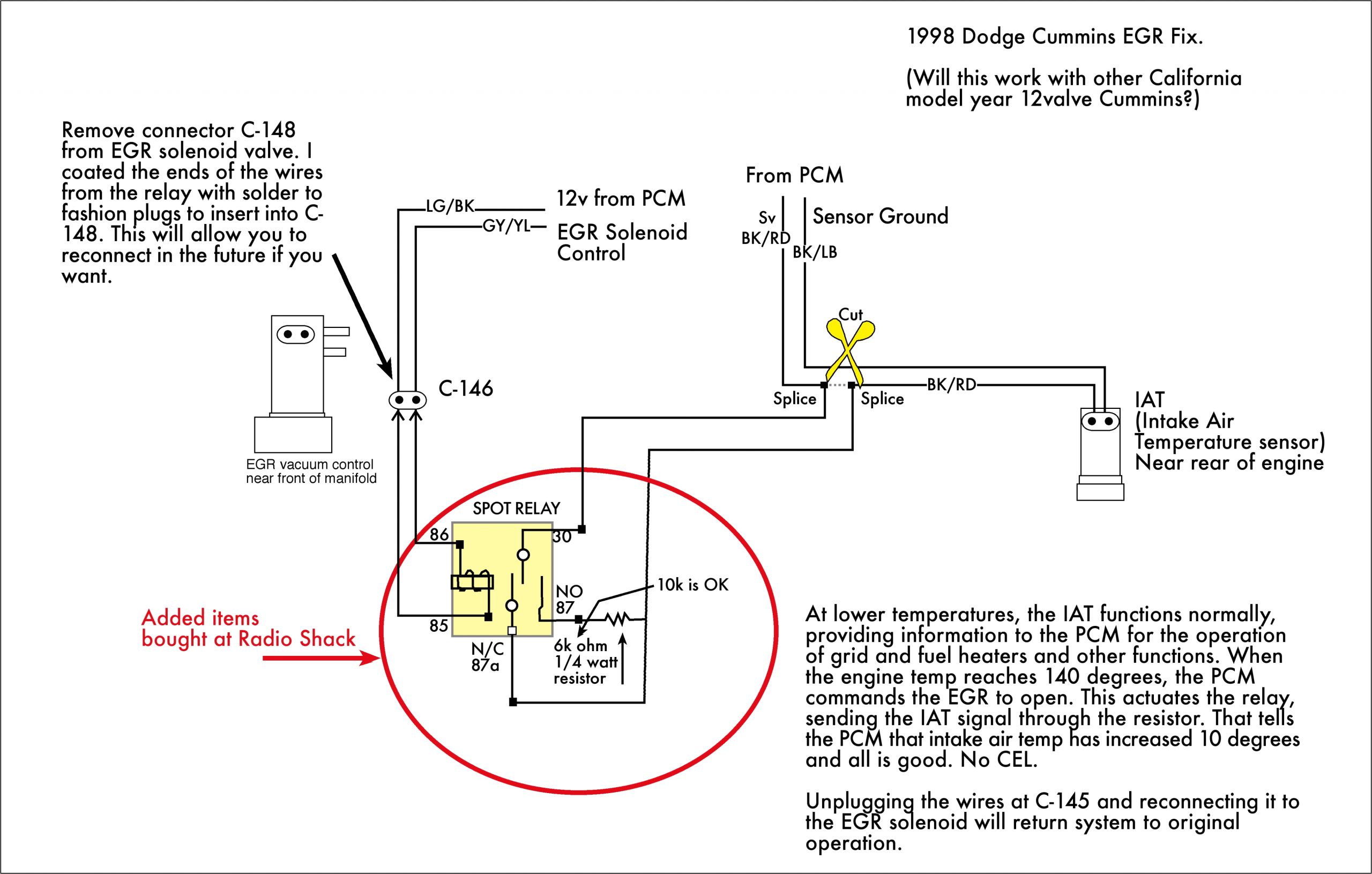 1998 Dodge Cummins EGR Fix.

(Will this work with other California model year 12valve Cummins?)

Remove connector C-148 from EGR solenoid valve. I coated the ends of the wires from the relay with solder to fashion plugs to insert into C-148. This will allow you to reconnect in the future if you want.

LG/BK

12v from PCM

GY/YL

EGR Solenoid Control

From PCM

Sv

BK/RD

Sensor Ground

BK/LB

Cut

C-146

Splice

Splice

BK/RD

IAT (Intake Air Temperature sensor) Near rear of engine

EGR vacuum control near front of manifold

SPOT RELAY

86

30

NO 87

10k is OK

85

N/C 87a

6k ohm 1/4 watt resistor

Added items bought at Radio Shack

At lower temperatures, the IAT functions normally, providing information to the PCM for the operation of grid and fuel heaters and other functions. When the engine temp reaches 140 degrees, the PCM commands the EGR to open. This actuates the relay, sending the IAT signal through the resistor. That tells the PCM that intake air temp has increased 10 degrees and all is good. No CEL.

Unplugging the wires at C-145 and reconnecting it to the EGR solenoid will return system to original operation.