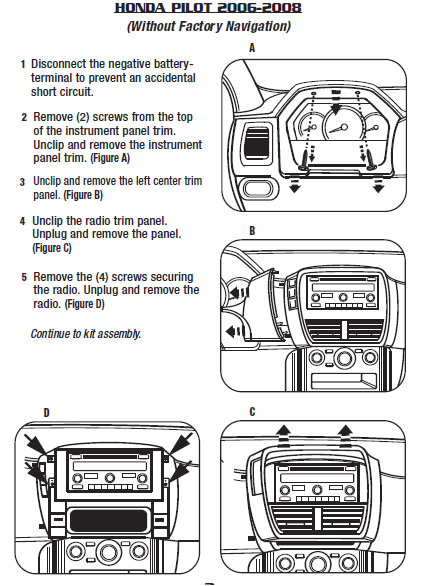 HONDA PILOT 2006-2008
(Without Factory Navigation)

1 Disconnect the negative battery-terminal to prevent an accidental short circuit.

2 Remove (2) screws from the top of the instrument panel trim. Unclip and remove the instrument panel trim. (Figure A)

3 Unclip and remove the left center trim panel. (Figure B)

4 Unclip the radio trim panel. Unplug and remove the panel. (Figure C)

5 Remove the (4) screws securing the radio. Unplug and remove the radio. (Figure D)

Continue to kit assembly.

A

B

D

C