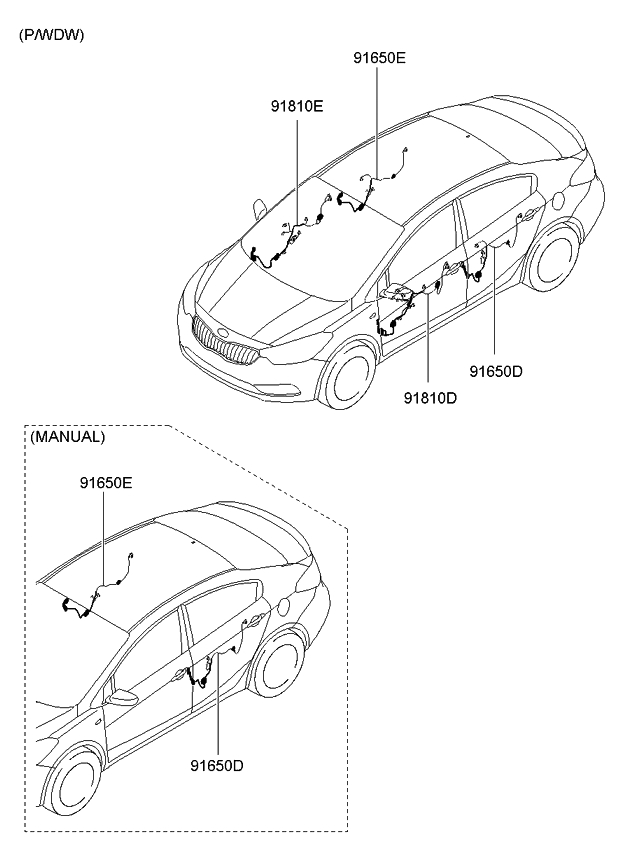 (P/WDW)

91650E

91810E

91650D

91810D

(MANUAL)

91650E

91650D