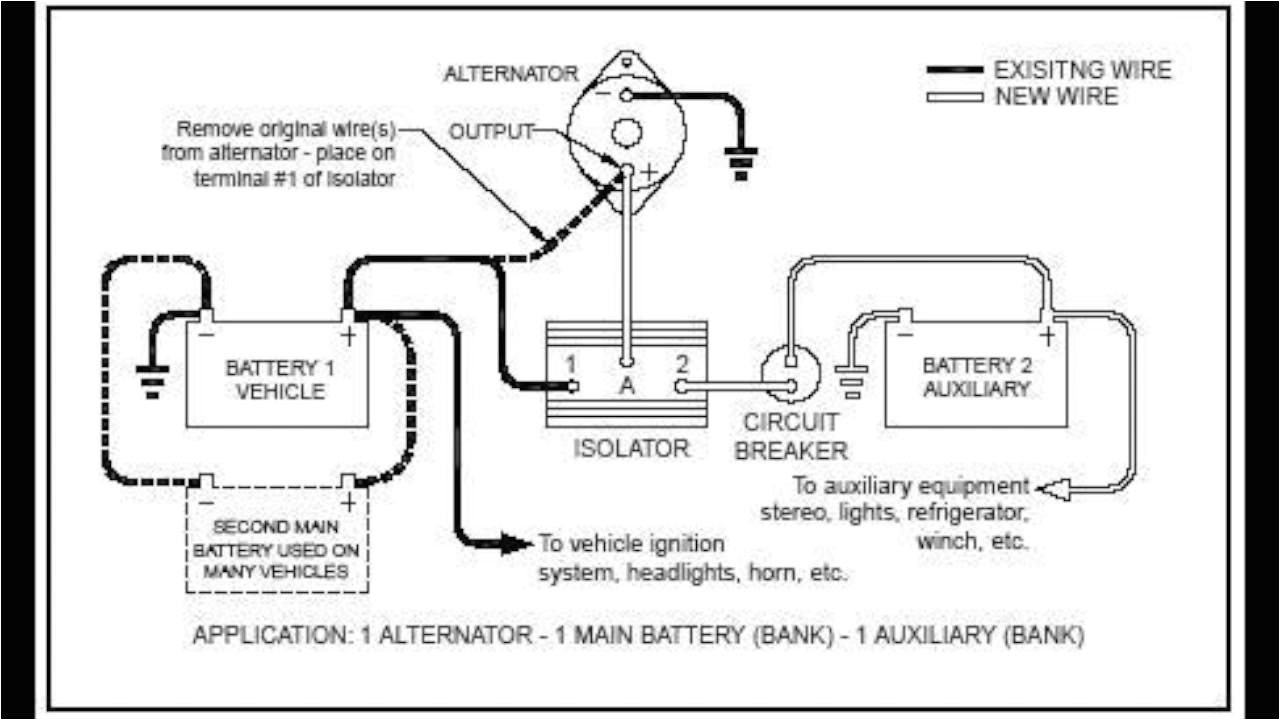 ALTERNATOR

EXISITNG WIRE
NEW WIRE

Remove original wire(s) from alternator - place on terminal #1 of Isolator

OUTPUT

−
+

−
+
BATTERY 1
VEHICLE

1
A
2
ISOLATOR

CIRCUIT
BREAKER

−
+
BATTERY 2
AUXILIARY

−
+
SECOND MAIN BATTERY USED ON MANY VEHICLES

To vehicle ignition system, headlights, horn, etc.

To auxiliary equipment stereo, lights, refrigerator, winch, etc.

APPLICATION: 1 ALTERNATOR - 1 MAIN BATTERY (BANK) - 1 AUXILIARY (BANK)