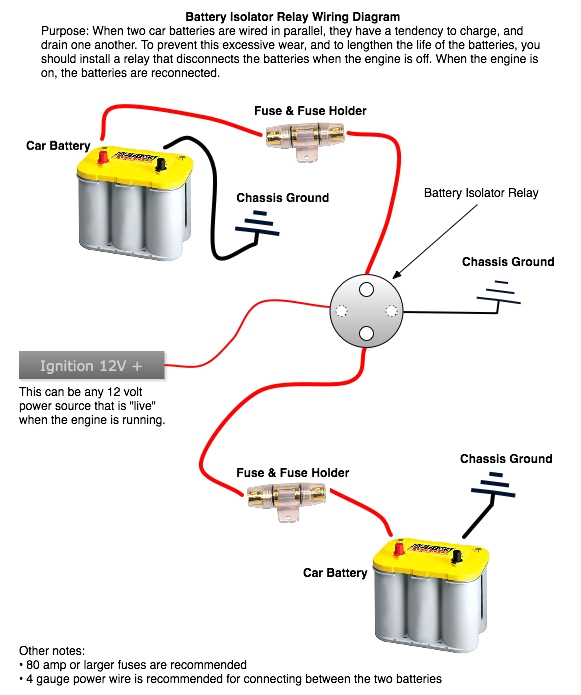 Battery Isolator Relay Wiring Diagram

Purpose: When two car batteries are wired in parallel, they have a tendency to charge, and drain one another. To prevent this excessive wear, and to lengthen the life of the batteries, you should install a relay that disconnects the batteries when the engine is off. When the engine is on, the batteries are reconnected.

Fuse & Fuse Holder

Car Battery

Chassis Ground

Battery Isolator Relay

Chassis Ground

Ignition 12V +

This can be any 12 volt power source that is "live" when the engine is running.

Fuse & Fuse Holder

Chassis Ground

Car Battery

Other notes:
• 80 amp or larger fuses are recommended
• 4 gauge power wire is recommended for connecting between the two batteries