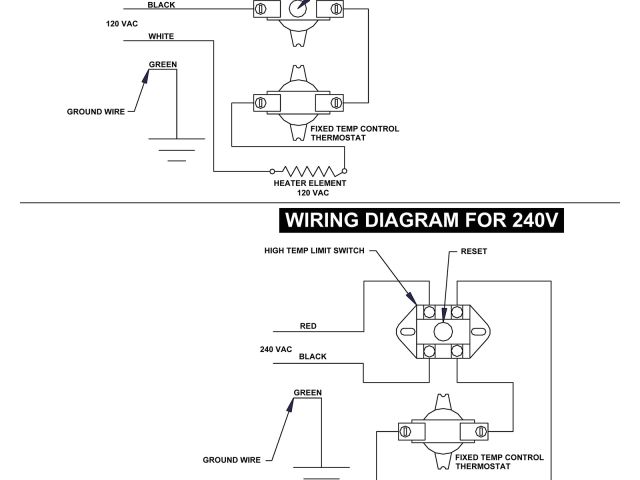 BLACK
120 VAC
WHITE
GREEN
GROUND WIRE
FIXED TEMP CONTROL THERMOSTAT
HEATER ELEMENT 120 VAC

WIRING DIAGRAM FOR 240V

HIGH TEMP LIMIT SWITCH
RESET
RED
240 VAC
BLACK
GREEN
GROUND WIRE
FIXED TEMP CONTROL THERMOSTAT